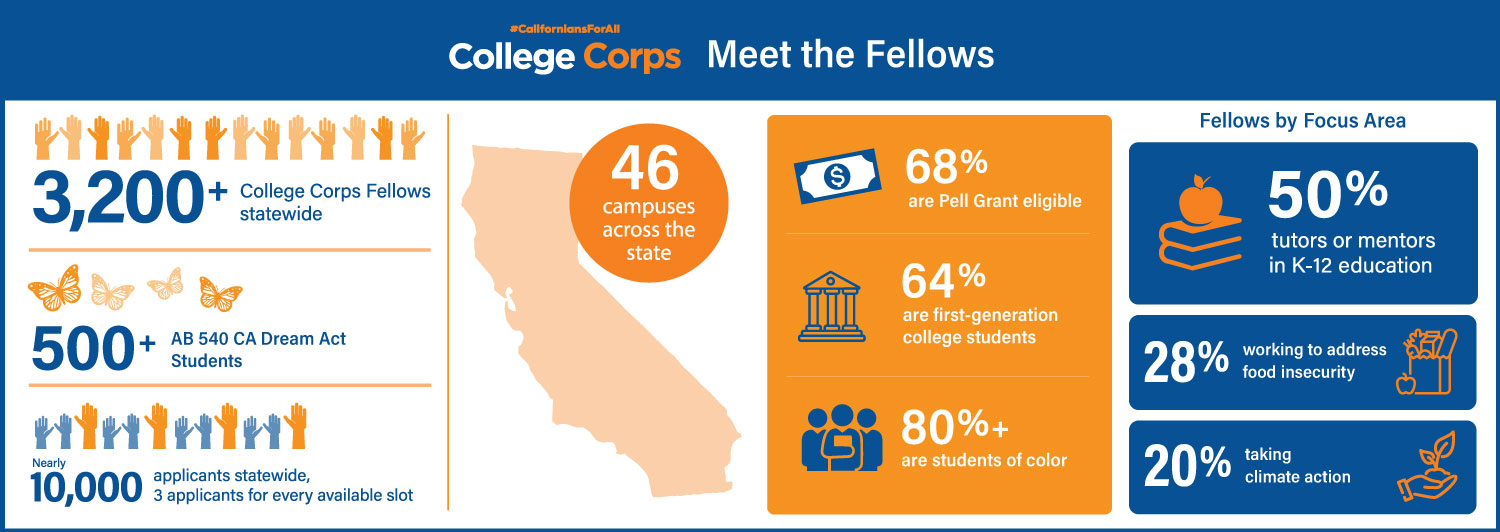 #CaliforniansForAll
College Corps Meet the Fellows

3,200+ College Corps Fellows statewide

500+ AB 540 CA Dream Act Students

Nearly 10,000 applicants statewide, 3 applicants for every available slot

46 campuses across the state

68% are Pell Grant eligible

64% are first-generation college students

80%+ are students of color

Fellows by Focus Area

50% tutors or mentors in K-12 education

28% working to address food insecurity

20% taking climate action